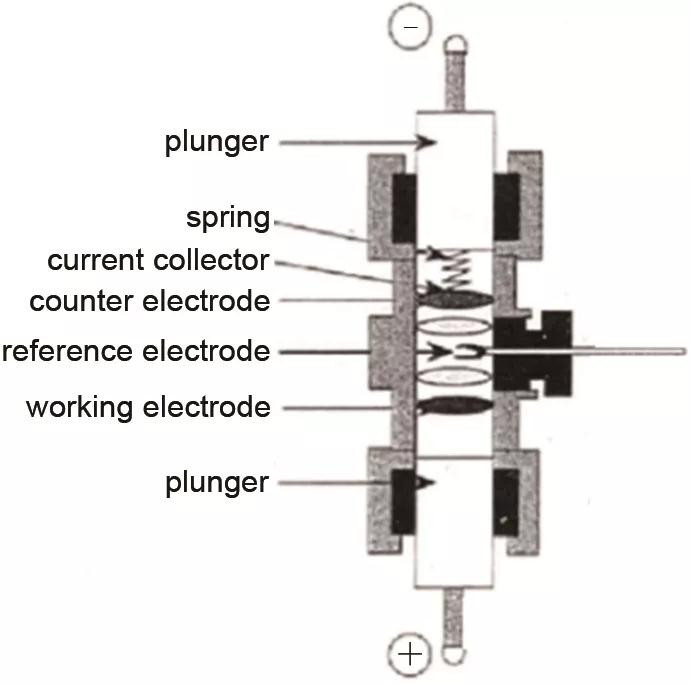 −
plunger
spring
current collector
counter electrode
reference electrode
working electrode
plunger
+